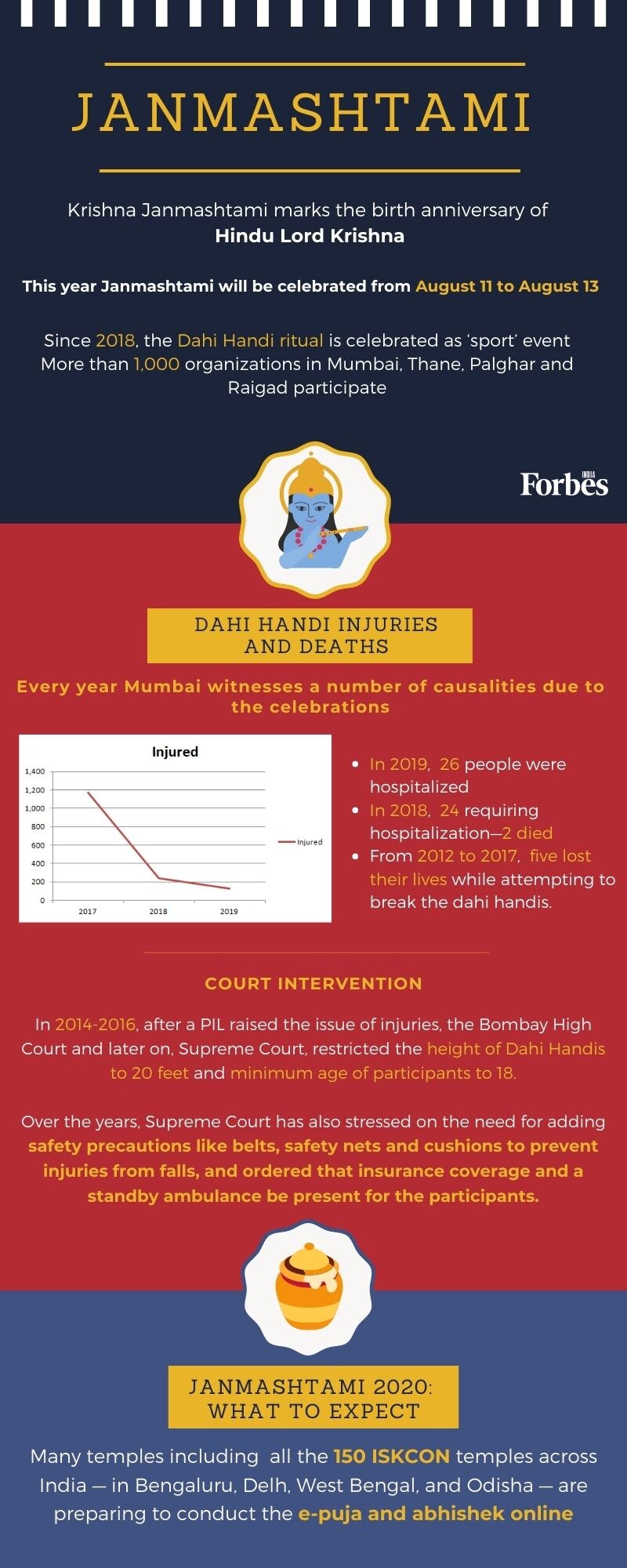 JANMASHTAMI

Krishna Janmashtami marks the birth anniversary of Hindu Lord Krishna

This year Janmashtami will be celebrated from August 11 to August 13

Since 2018, the Dahi Handi ritual is celebrated as 'sport' event More than 1,000 organizations in Mumbai, Thane, Palghar and Raigad participate

Forbes INDIA

DAHI HANDI INJURIES AND DEATHS

Every year Mumbai witnesses a number of causalities due to the celebrations

Injured

1,400
1,200
1,000
800
600
400
200
0

2017 2018 2019

Injured

- In 2019, 26 people were hospitalized
- In 2018, 24 requiring hospitalization—2 died
- From 2012 to 2017, five lost their lives while attempting to break the dahi handis.

COURT INTERVENTION

In 2014-2016, after a PIL raised the issue of injuries, the Bombay High Court and later on, Supreme Court, restricted the height of Dahi Handis to 20 feet and minimum age of participants to 18.

Over the years, Supreme Court has also stressed on the need for adding safety precautions like belts, safety nets and cushions to prevent injuries from falls, and ordered that insurance coverage and a standby ambulance be present for the participants.

JANMASHTAMI 2020: WHAT TO EXPECT

Many temples including all the 150 ISKCON temples across India — in Bengaluru, Delh, West Bengal, and Odisha — are preparing to conduct the e-puja and abhishek online